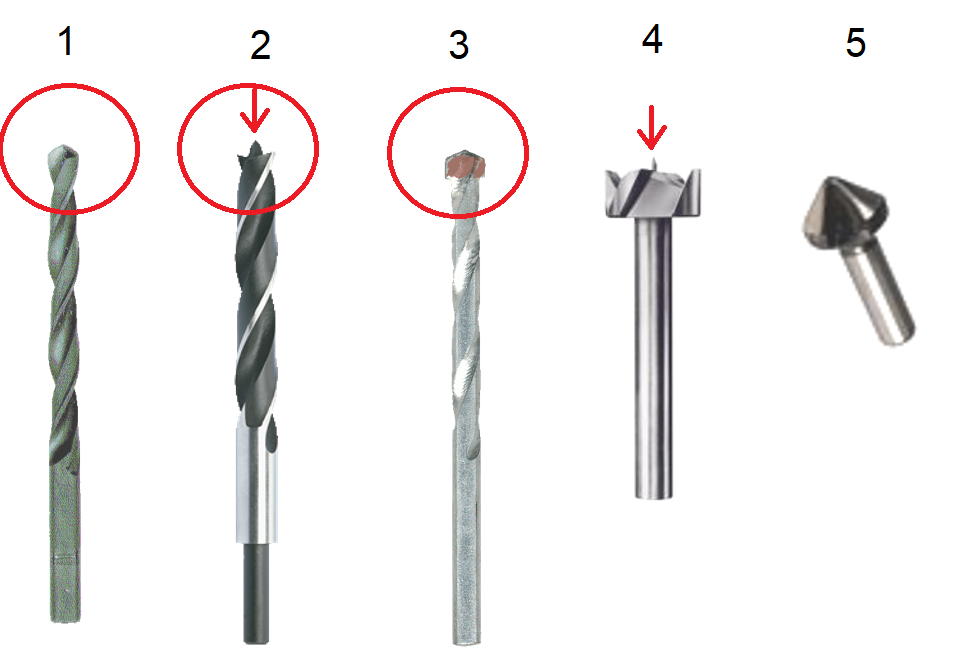 1 2 3 4 5